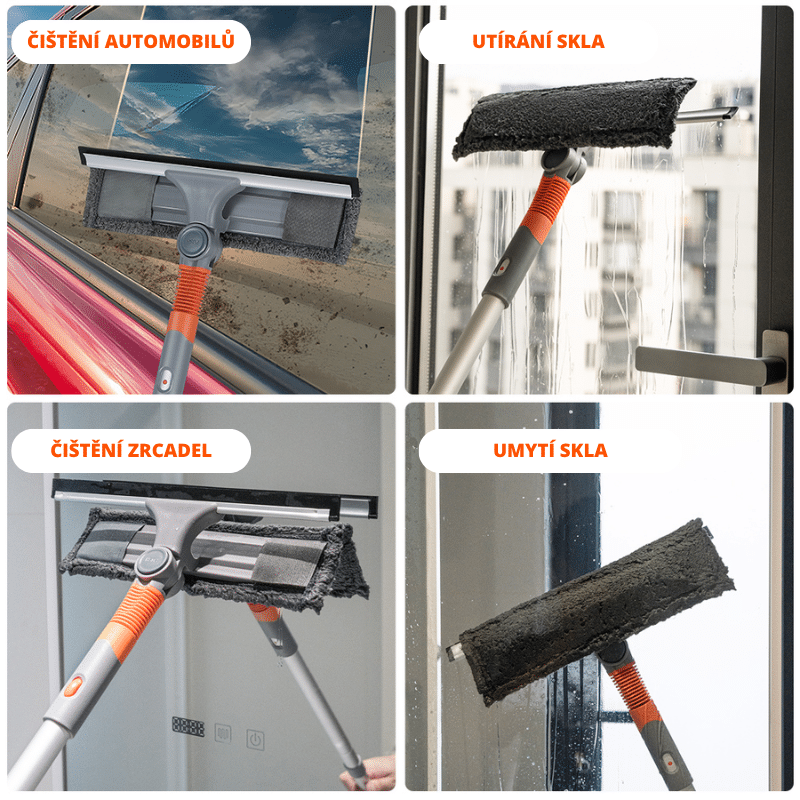 ČIŠTĚNÍ AUTOMOBILŮ

UTÍRÁNÍ SKLA

ČIŠTĚNÍ ZRCADEL

UMYTÍ SKLA