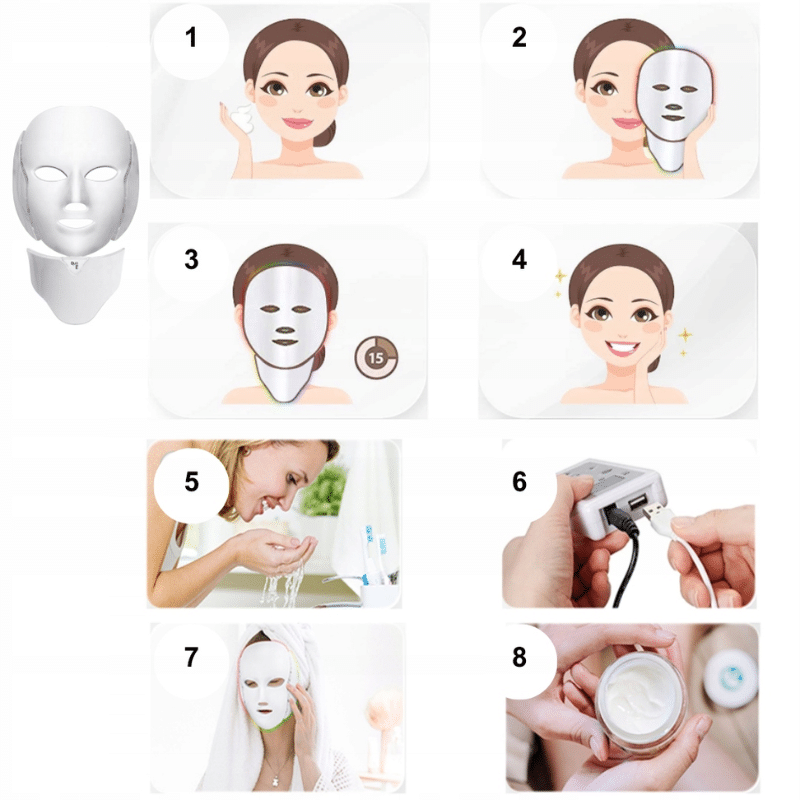 1
2
3
15
4
5
6
7
8