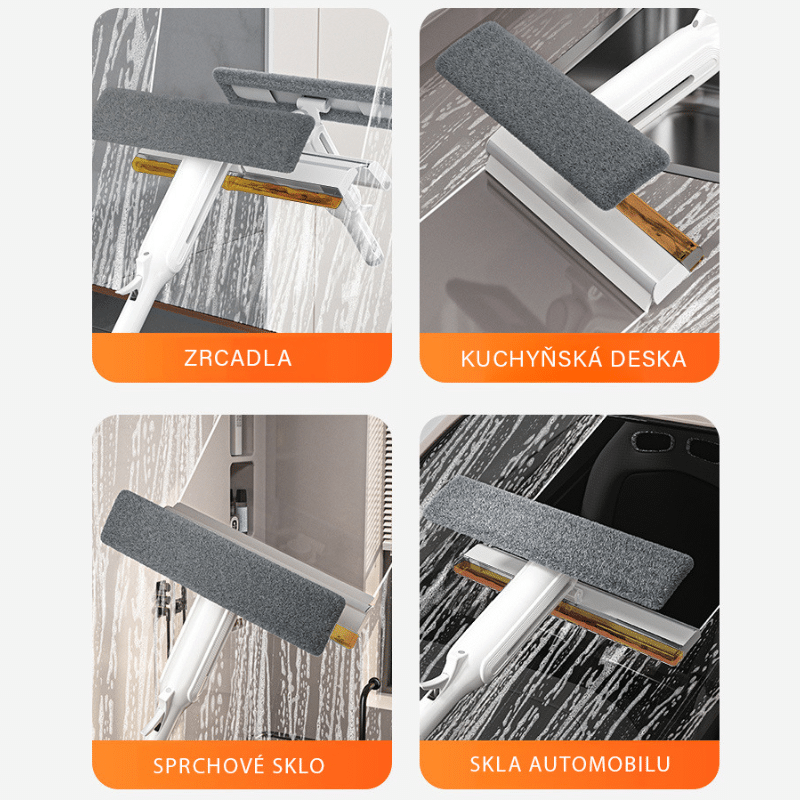 ZRCADLA

KUCHYŇSKÁ DESKA

SPRCHOVÉ SKLO

SKLA AUTOMOBILU